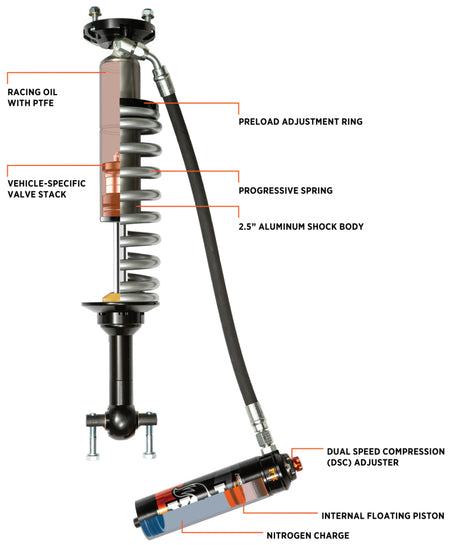 RACING OIL WITH PTFE

PRELOAD ADJUSTMENT RING

VEHICLE-SPECIFIC VALVE STACK

PROGRESSIVE SPRING

2.5" ALUMINUM SHOCK BODY

DUAL SPEED COMPRESSION (DSC) ADJUSTER

INTERNAL FLOATING PISTON

NITROGEN CHARGE